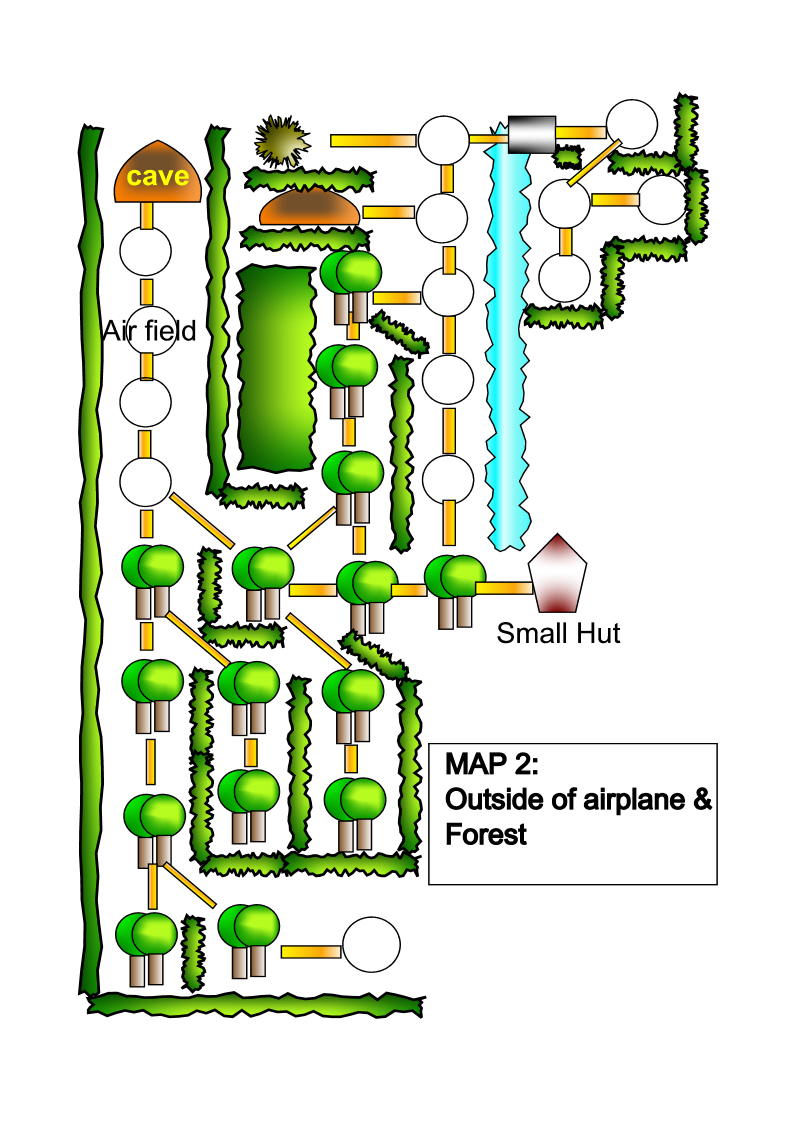 cave

Air field

Small Hut

MAP 2:
Outside of airplane &
Forest